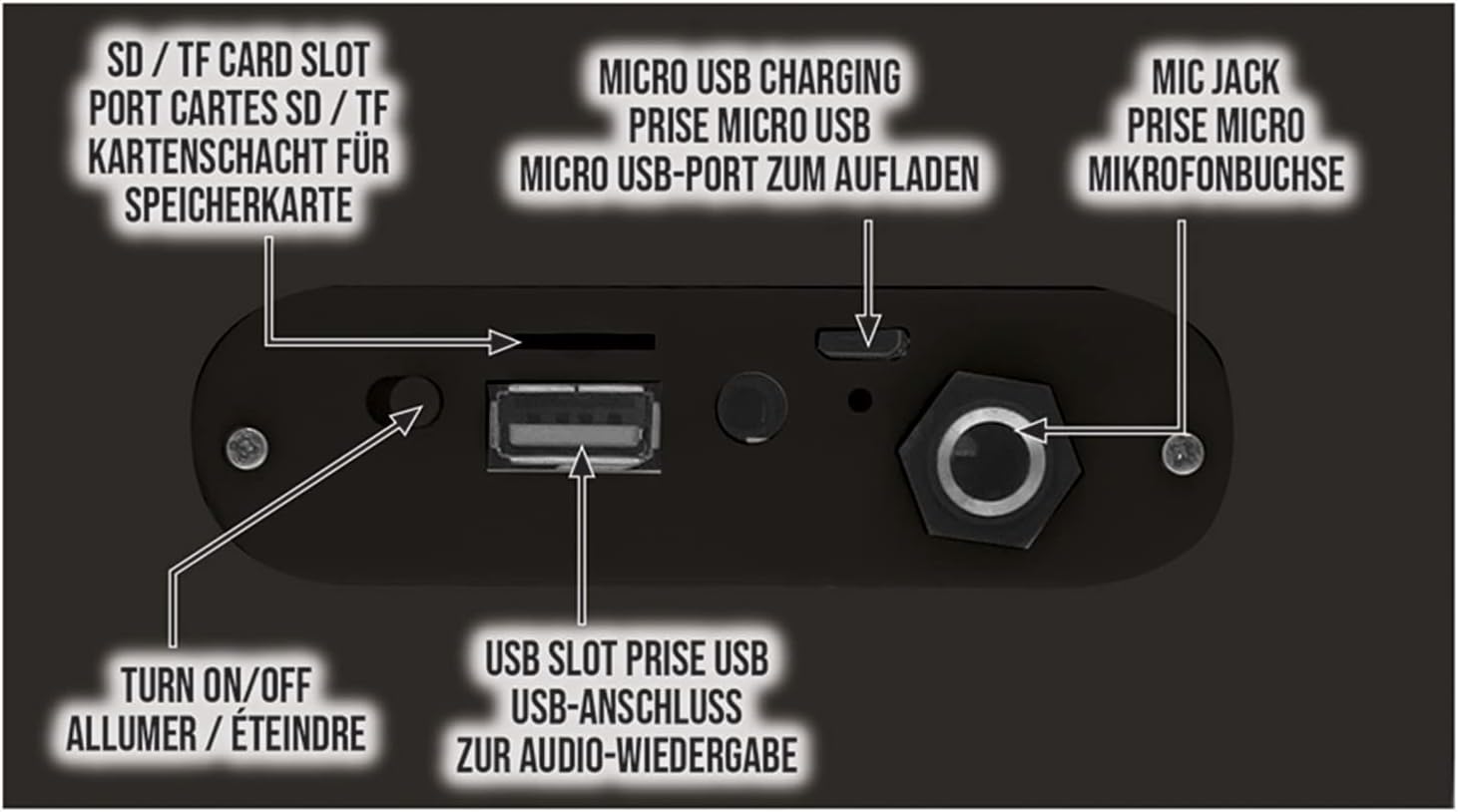 SD / TF CARD SLOT
PORT CARTES SD / TF
KARTENSCHACHT FÜR
SPEICHERKARTE

MICRO USB CHARGING
PRISE MICRO USB
MICRO USB-PORT ZUM AUFLADEN

MIC JACK
PRISE MICRO
MIKROFONBUCHSE

TURN ON/OFF
ALLUMER / ÉTEINDRE

USB SLOT PRISE USB
USB-ANSCHLUSS
ZUR AUDIO-WIEDERGABE